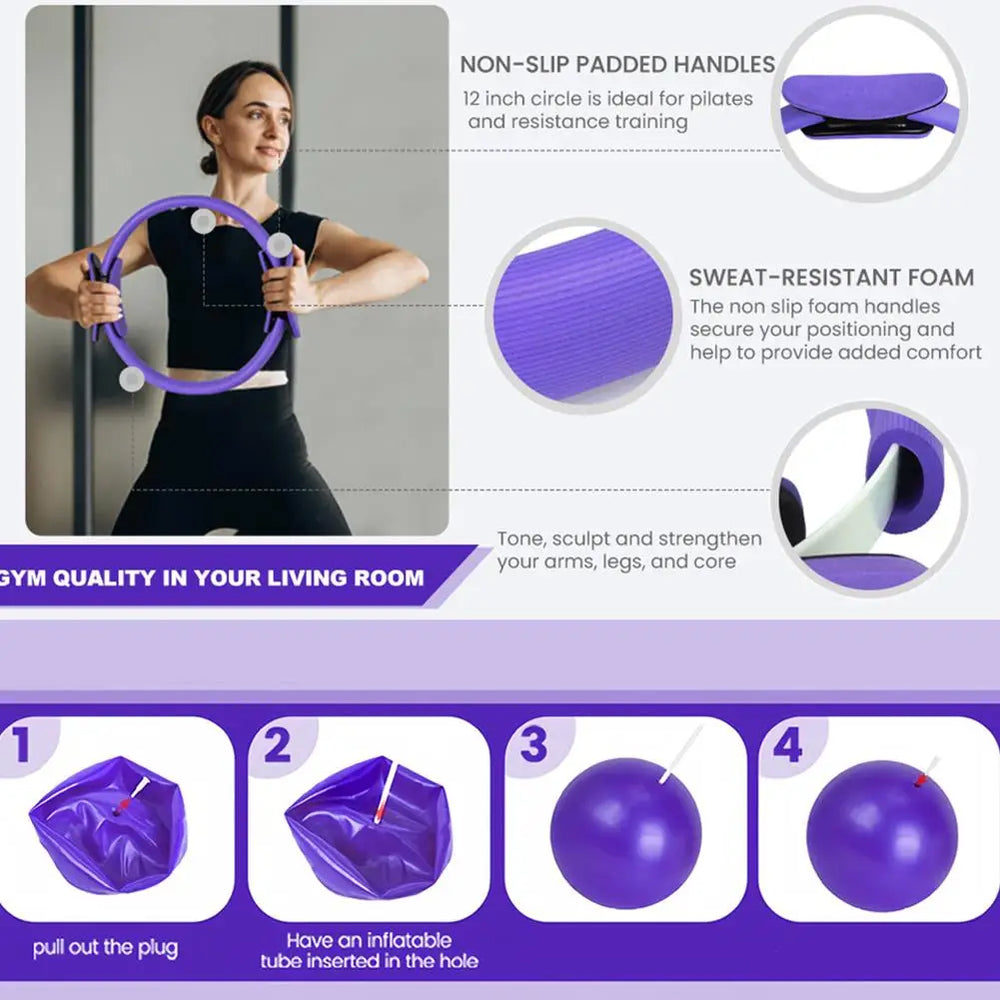 NON-SLIP PADDED HANDLES
12 inch circle is ideal for pilates and resistance training

SWEAT-RESISTANT FOAM
The non slip foam handles secure your positioning and help to provide added comfort

Tone, sculpt and strengthen your arms, legs, and core

GYM QUALITY IN YOUR LIVING ROOM

1
pull out the plug

2
Have an inflatable tube inserted in the hole

3

4